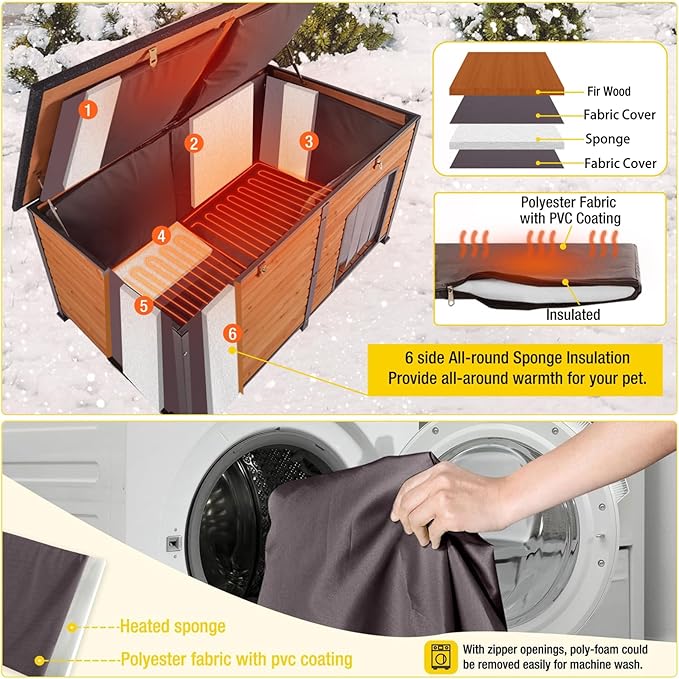 1
2
3
4
5
6

Fir Wood
Fabric Cover
Sponge
Fabric Cover

Polyester Fabric with PVC Coating

Insulated

6 side All-round Sponge Insulation
Provide all-around warmth for your pet.

Heated sponge
Polyester fabric with pvc coating

With zipper openings, poly-foam could be removed easily for machine wash.