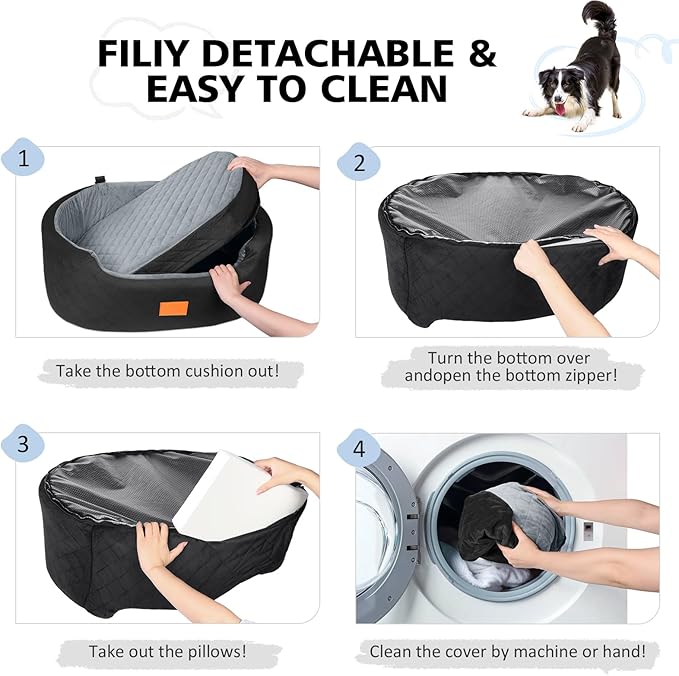 FILIY DETACHABLE & EASY TO CLEAN

1

Take the bottom cushion out!

2

Turn the bottom over andopen the bottom zipper!

3

Take out the pillows!

4

Clean the cover by machine or hand!