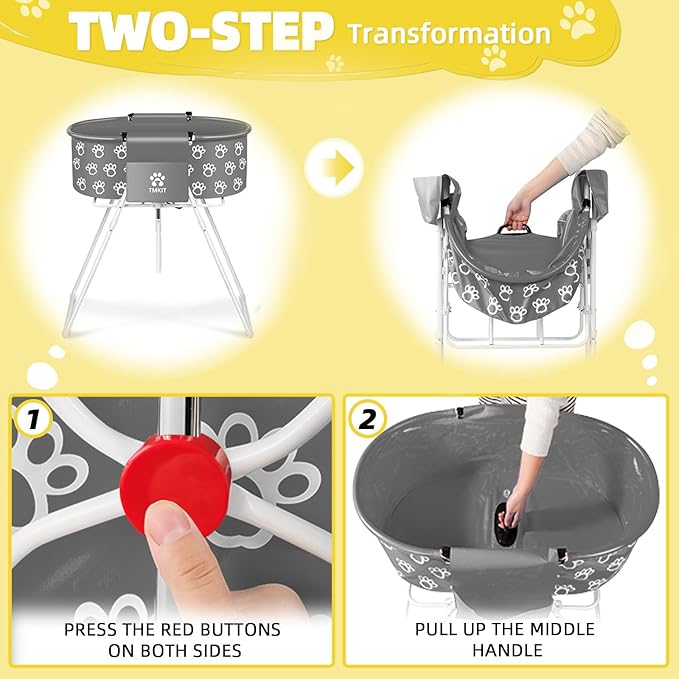 TWO-STEP Transformation

TMKIT

1

PRESS THE RED BUTTONS ON BOTH SIDES

2

PULL UP THE MIDDLE HANDLE