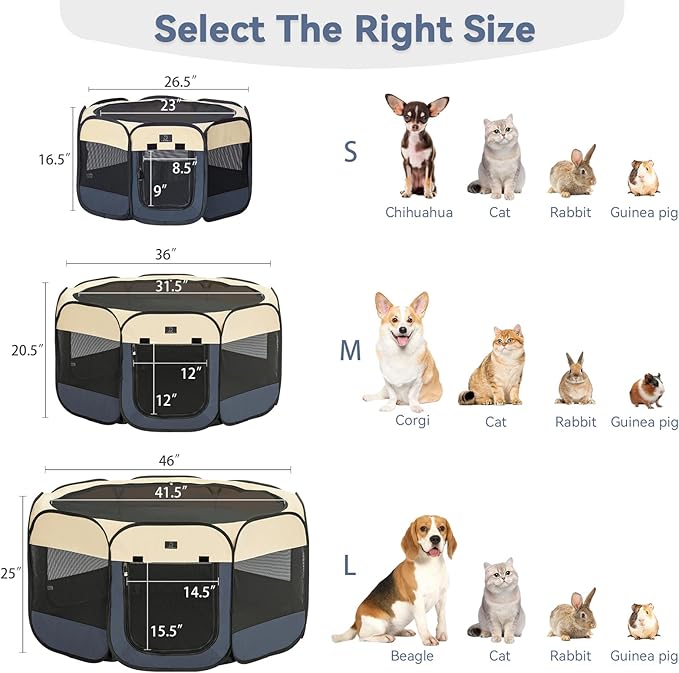 Select The Right Size

26.5″
23″
16.5″
8.5″
9″

S

Chihuahua Cat Rabbit Guinea pig

36″
31.5″
20.5″
12″
12″

M

Corgi Cat Rabbit Guinea pig

46″
41.5″
25″
14.5″
15.5″

L

Beagle Cat Rabbit Guinea pig