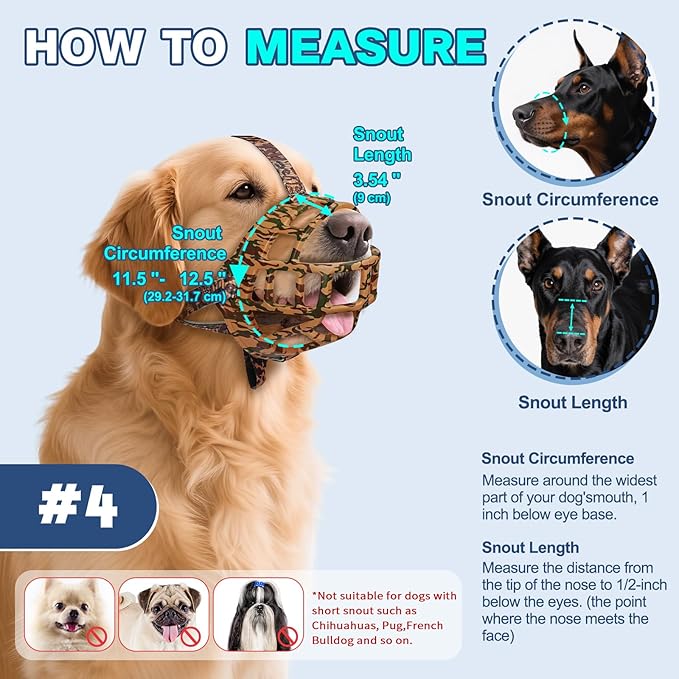 HOW TO MEASURE

Snout Length
3.54 "
(9 cm)

Snout Circumference
11.5 "- 12.5 "
(29.2-31.7 cm)

Snout Circumference

Snout Length

#4

Snout Circumference
Measure around the widest part of your dog'smouth, 1 inch below eye base.

Snout Length
Measure the distance from the tip of the nose to 1/2-inch below the eyes. (the point where the nose meets the face)

*Not suitable for dogs with short snout such as Chihuahuas, Pug,French Bulldog and so on.