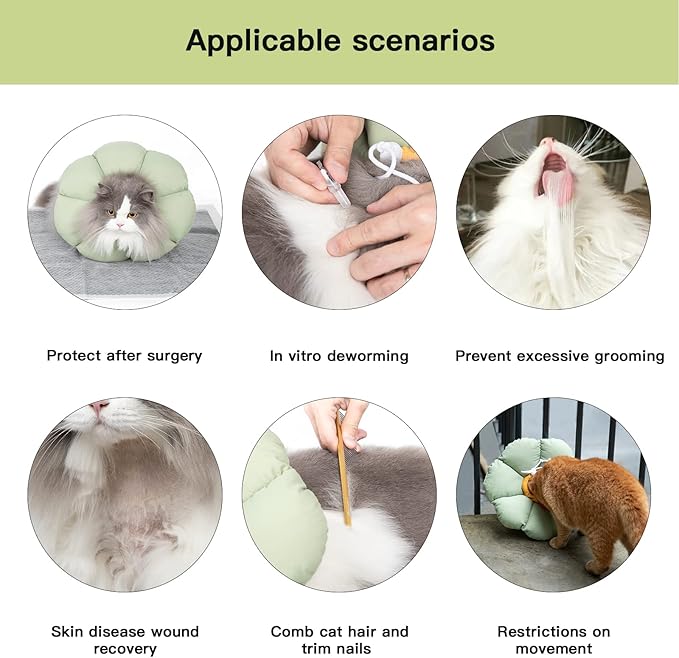 Applicable scenarios

Protect after surgery

In vitro deworming

Prevent excessive grooming

Skin disease wound recovery

Comb cat hair and trim nails

Restrictions on movement