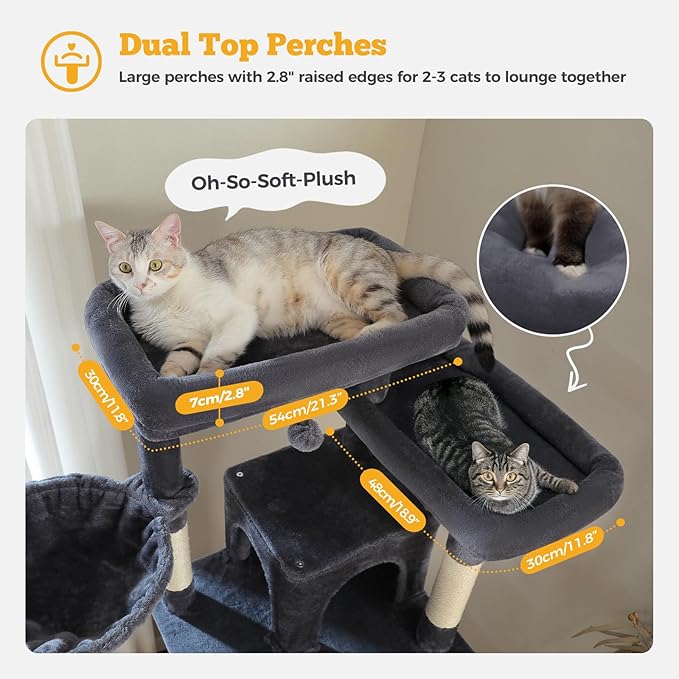 Dual Top Perches

Large perches with 2.8" raised edges for 2-3 cats to lounge together

Oh-So-Soft-Plush

30cm/11.8"

7cm/2.8"

54cm/21.3"

48cm/18.9"

30cm/11.8"