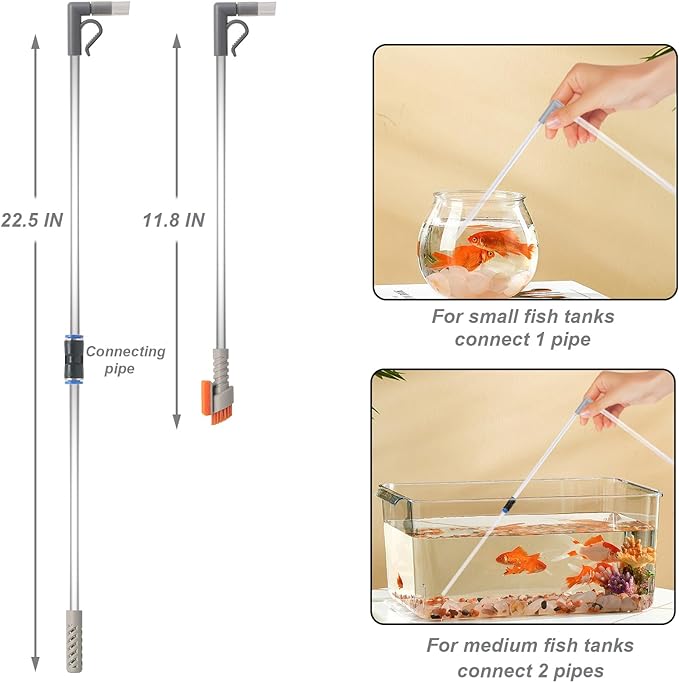 22.5 IN

Connecting pipe

11.8 IN

For small fish tanks connect 1 pipe

For medium fish tanks connect 2 pipes