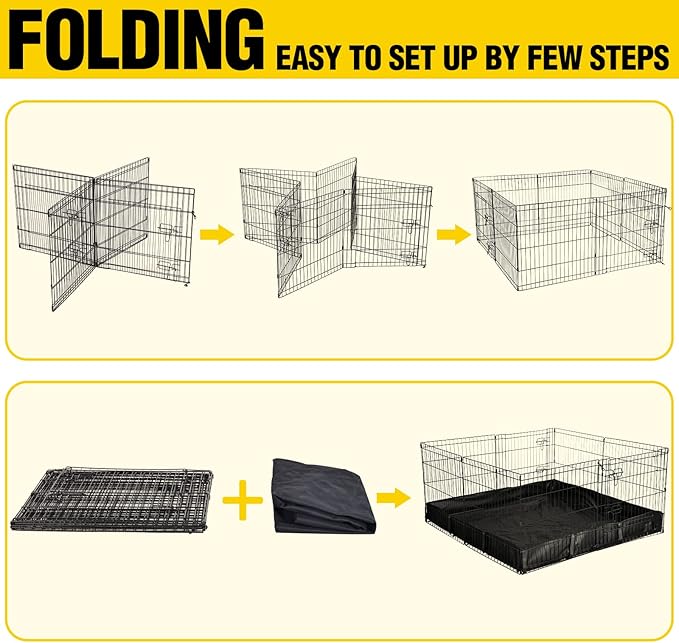 FOLDING EASY TO SET UP BY FEW STEPS