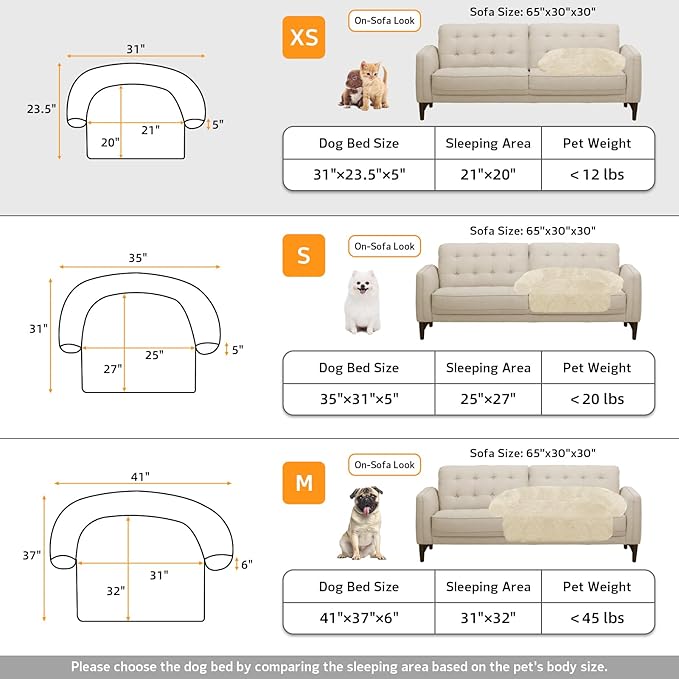 31"
23.5"
21"
20"
5"

XS
On-Sofa Look
Sofa Size: 65"x30"x30"

| Dog Bed Size | Sleeping Area | Pet Weight |
|---|---|---|
| 31"×23.5"×5" | 21"×20" | < 12 lbs |

35"
31"
25"
27"
5"

S
On-Sofa Look
Sofa Size: 65"x30"x30"

| Dog Bed Size | Sleeping Area | Pet Weight |
|---|---|---|
| 35"×31"×5" | 25"×27" | < 20 lbs |

41"
37"
31"
32"
6"

M
On-Sofa Look
Sofa Size: 65"x30"x30"

| Dog Bed Size | Sleeping Area | Pet Weight |
|---|---|---|
| 41"×37"×6" | 31"×32" | < 45 lbs |

Please choose the dog bed by comparing the sleeping area based on the pet's body size.