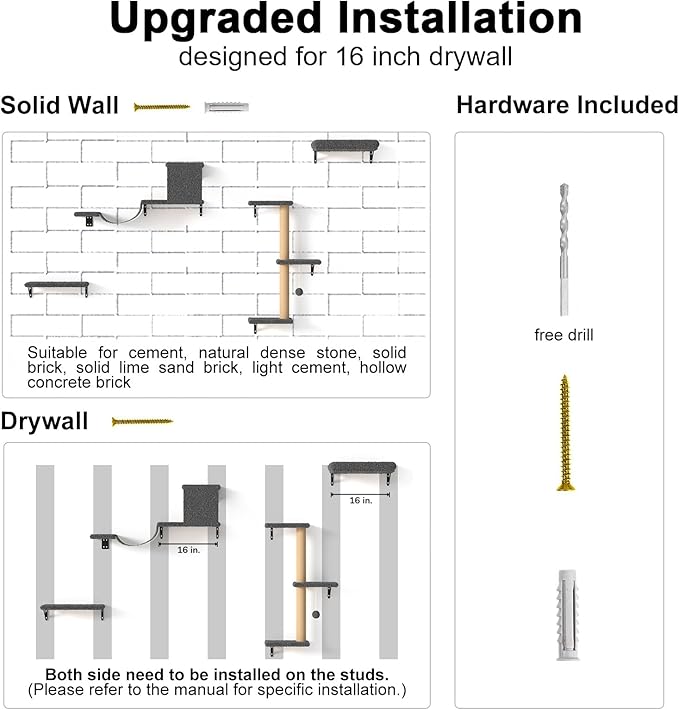 Upgraded Installation
designed for 16 inch drywall

Solid Wall

Suitable for cement, natural dense stone, solid brick, solid lime sand brick, light cement, hollow concrete brick

Drywall

16 in.

16 in.

Both side need to be installed on the studs.
(Please refer to the manual for specific installation.)

Hardware Included

free drill