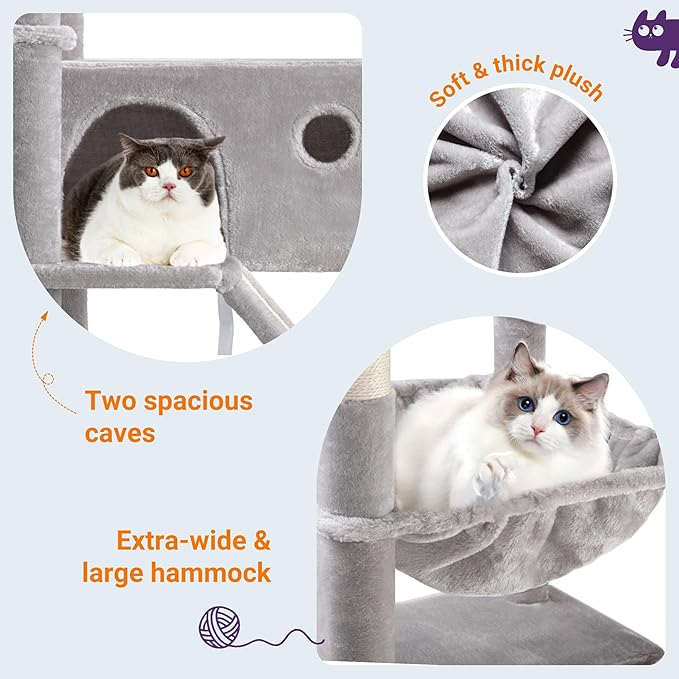 Soft & thick plush

Two spacious caves

Extra-wide & large hammock