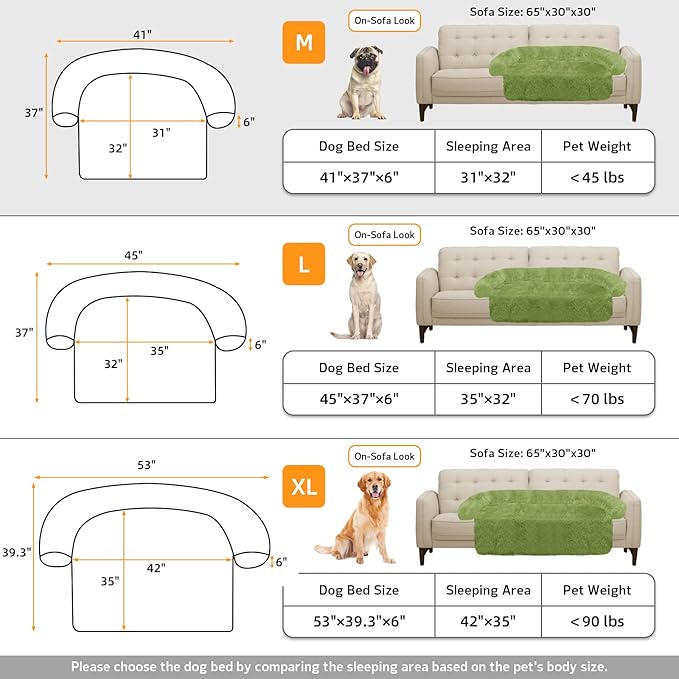 41"

37"

31"

32"

6"

M

On-Sofa Look

Sofa Size: 65"x30"x30"

| Dog Bed Size | Sleeping Area | Pet Weight |
|---|---|---|
| 41"×37"×6" | 31"×32" | <45 lbs |

45"

37"

35"

32"

6"

L

On-Sofa Look

Sofa Size: 65"x30"x30"

| Dog Bed Size | Sleeping Area | Pet Weight |
|---|---|---|
| 45"×37"×6" | 35"×32" | <70 lbs |

53"

39.3"

42"

35"

6"

XL

On-Sofa Look

Sofa Size: 65"x30"x30"

| Dog Bed Size | Sleeping Area | Pet Weight |
|---|---|---|
| 53"×39.3"×6" | 42"×35" | <90 lbs |

Please choose the dog bed by comparing the sleeping area based on the pet's body size.