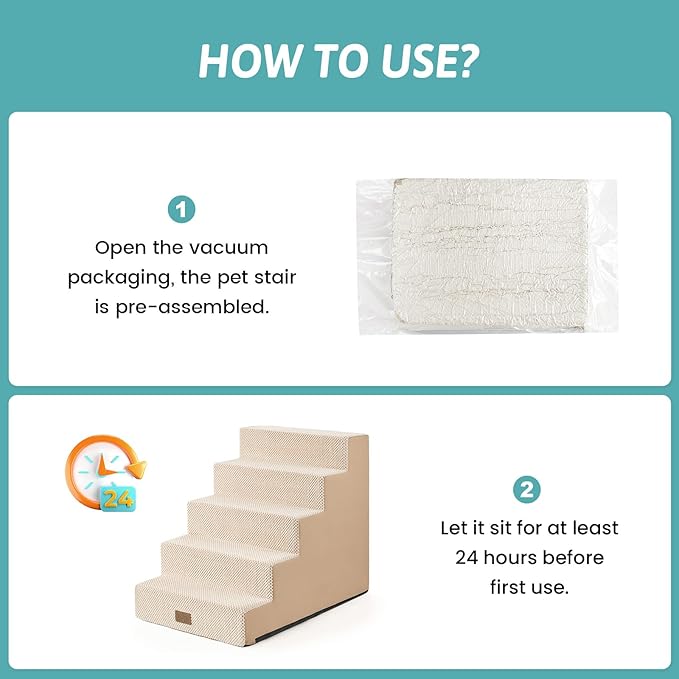 HOW TO USE?

1

Open the vacuum packaging, the pet stair is pre-assembled.

24

2

Let it sit for at least 24 hours before first use.