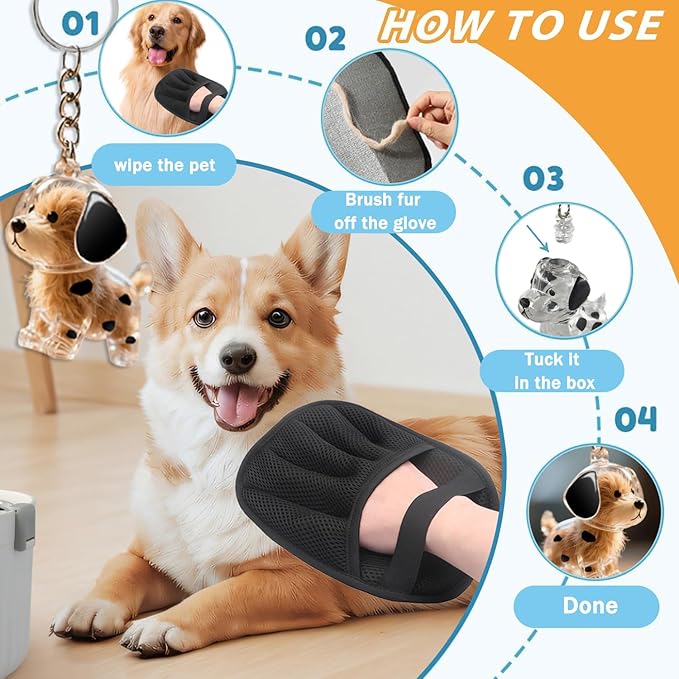 HOW TO USE

01

wipe the pet

02

Brush fur off the glove

03

Tuck it in the box

04

Done