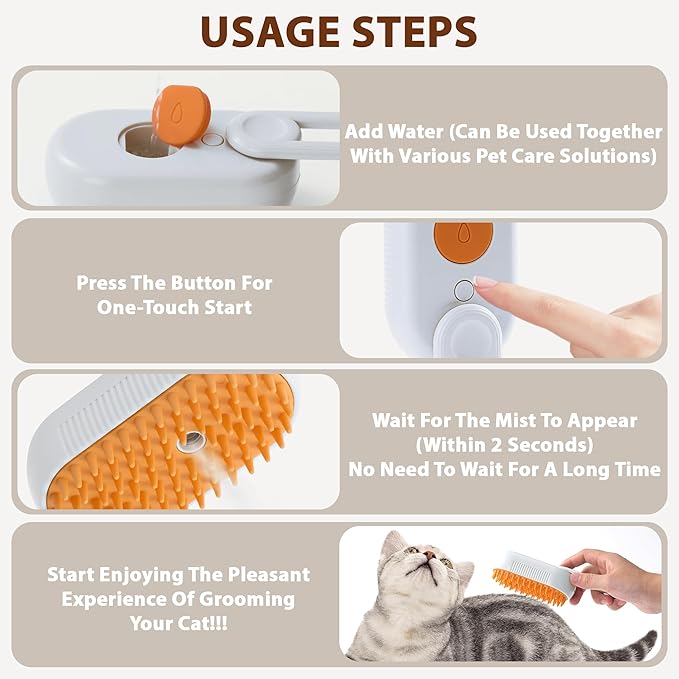 USAGE STEPS

Add Water (Can Be Used Together With Various Pet Care Solutions)

Press The Button For One-Touch Start

Wait For The Mist To Appear (Within 2 Seconds) No Need To Wait For A Long Time

Start Enjoying The Pleasant Experience Of Grooming Your Cat!!!