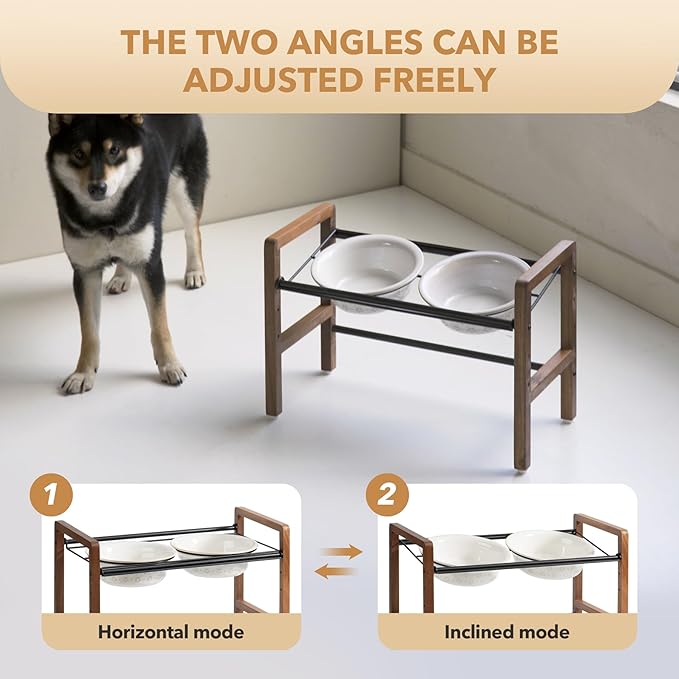 THE TWO ANGLES CAN BE ADJUSTED FREELY

1

Horizontal mode

2

Inclined mode