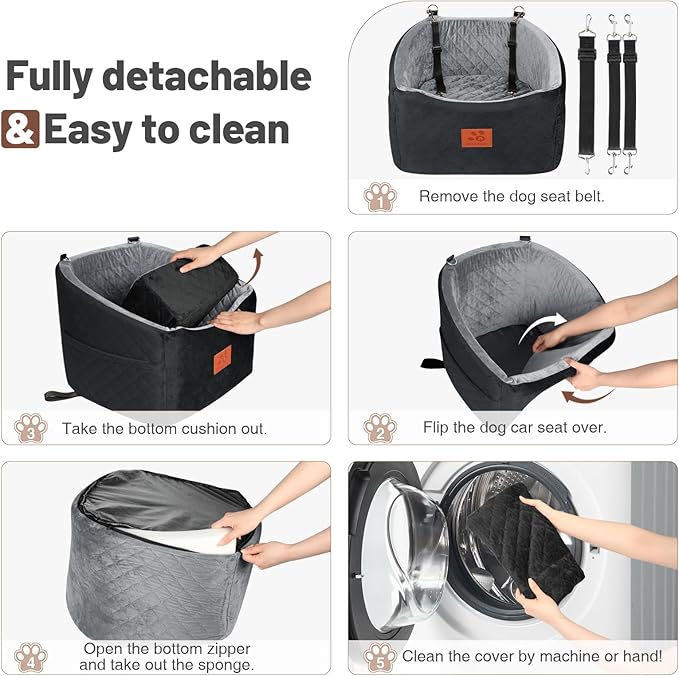 Fully detachable
& Easy to clean

1 Remove the dog seat belt.

3 Take the bottom cushion out.

2 Flip the dog car seat over.

4 Open the bottom zipper and take out the sponge.

5 Clean the cover by machine or hand!