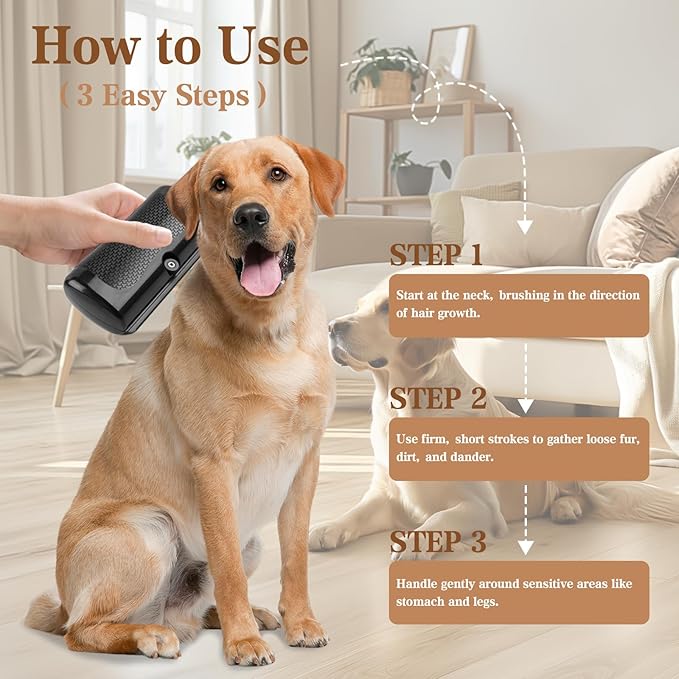 How to Use
( 3 Easy Steps )

STEP 1

Start at the neck, brushing in the direction of hair growth.

STEP 2

Use firm, short strokes to gather loose fur, dirt, and dander.

STEP 3

Handle gently around sensitive areas like stomach and legs.