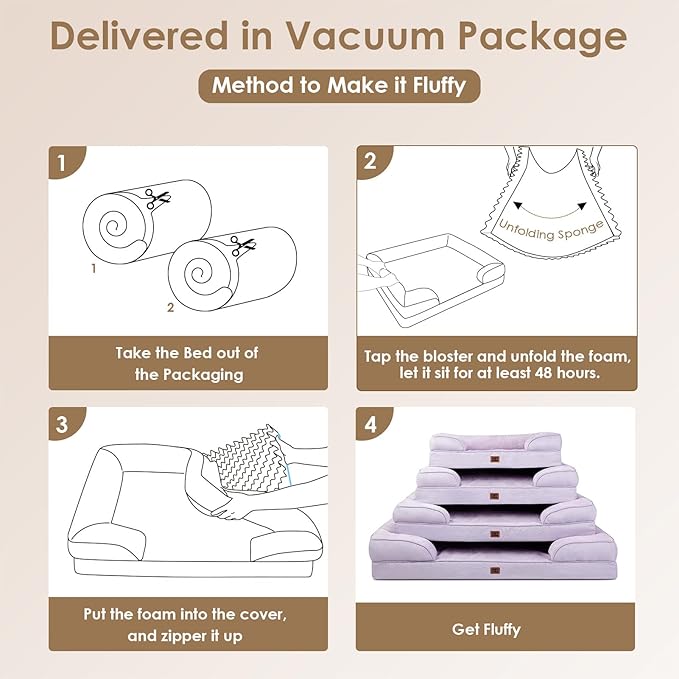 Delivered in Vacuum Package

Method to Make it Fluffy

1

1

2

Take the Bed out of the Packaging

2

Unfolding Sponge

Tap the bloster and unfold the foam, let it sit for at least 48 hours.

3

Put the foam into the cover, and zipper it up

4

Get Fluffy