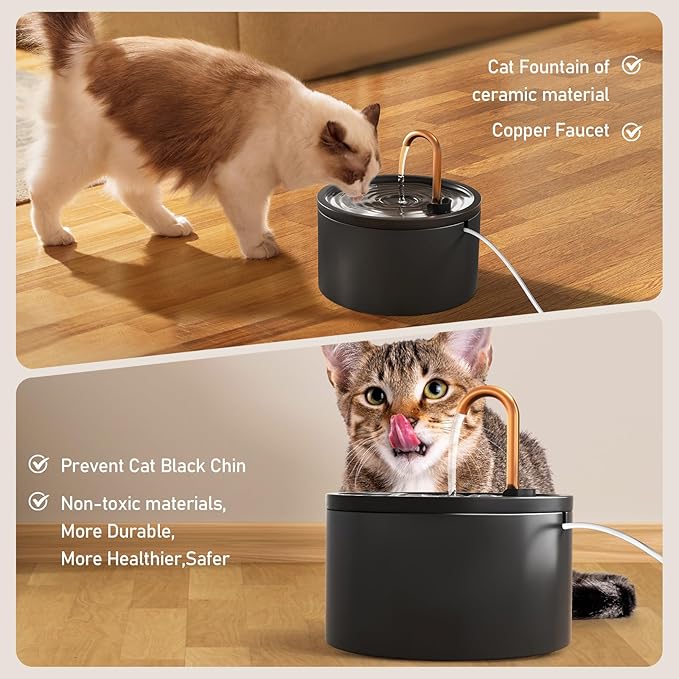 Cat Fountain of ceramic material

Copper Faucet

Prevent Cat Black Chin

Non-toxic materials, More Durable, More Healthier,Safer