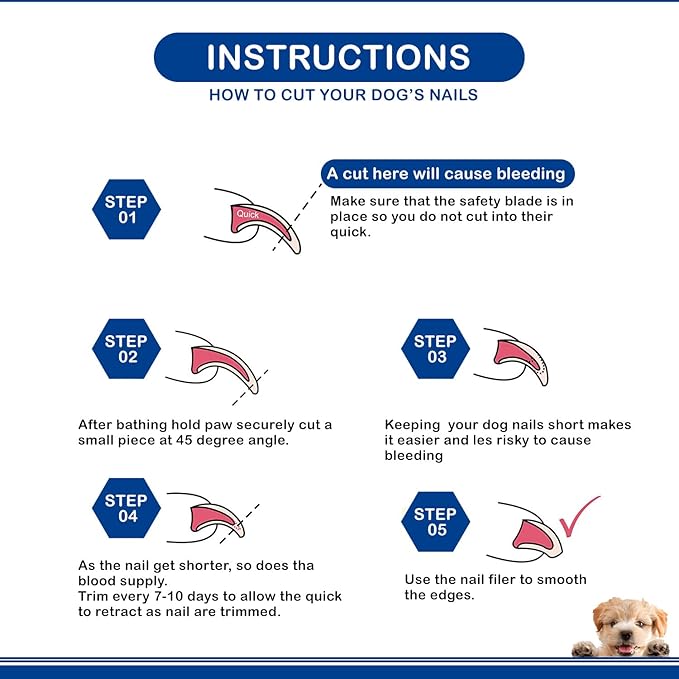 INSTRUCTIONS
HOW TO CUT YOUR DOG'S NAILS

STEP 01

Quick

A cut here will cause bleeding
Make sure that the safety blade is in place so you do not cut into their quick.

STEP 02

After bathing hold paw securely cut a small piece at 45 degree angle.

STEP 03

Keeping your dog nails short makes it easier and les risky to cause bleeding

STEP 04

As the nail get shorter, so does tha blood supply.
Trim every 7-10 days to allow the quick to retract as nail are trimmed.

STEP 05

Use the nail filer to smooth the edges.