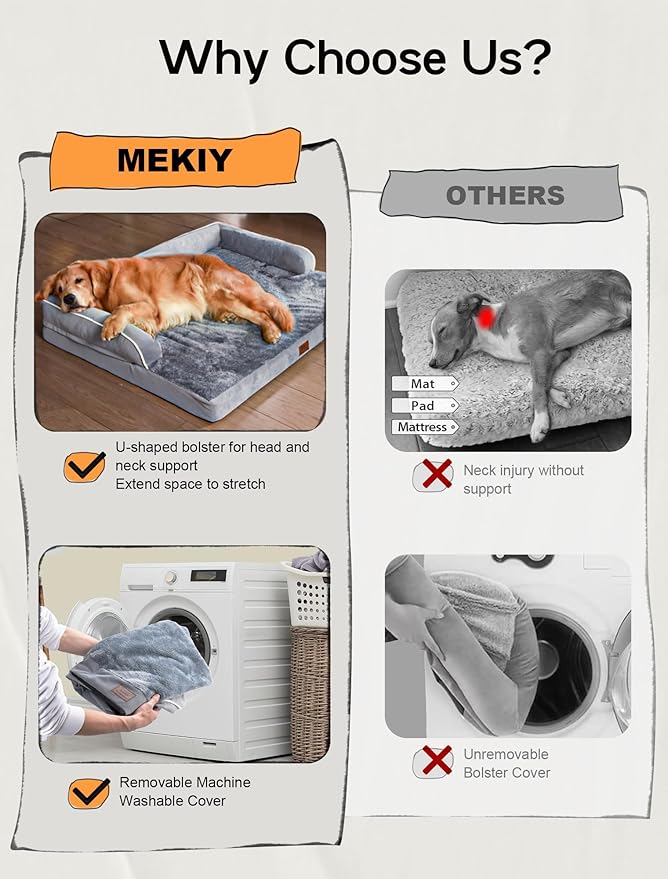 Why Choose Us?

MEKIY

U-shaped bolster for head and neck support
Extend space to stretch

Removable Machine Washable Cover

OTHERS

Mat
Pad
Mattress

Neck injury without support

Unremovable Bolster Cover