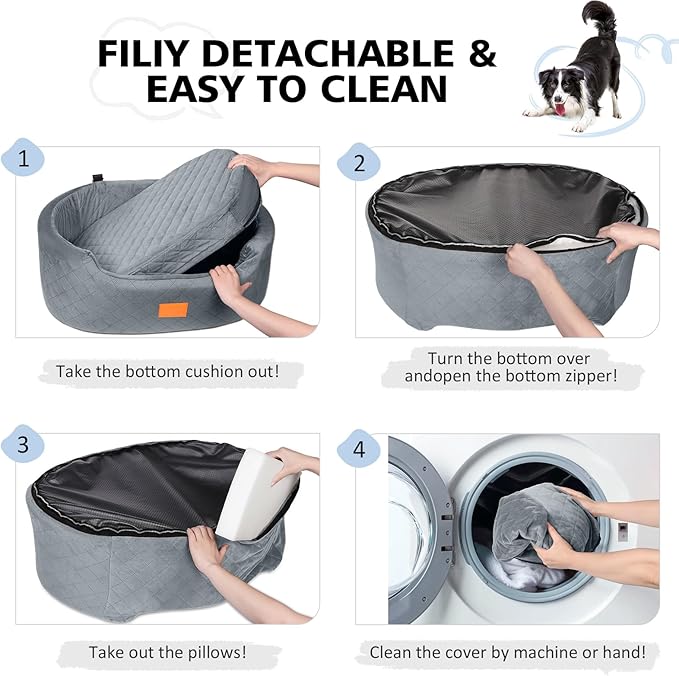 FILIY DETACHABLE & EASY TO CLEAN

1

Take the bottom cushion out!

2

Turn the bottom over andopen the bottom zipper!

3

Take out the pillows!

4

Clean the cover by machine or hand!