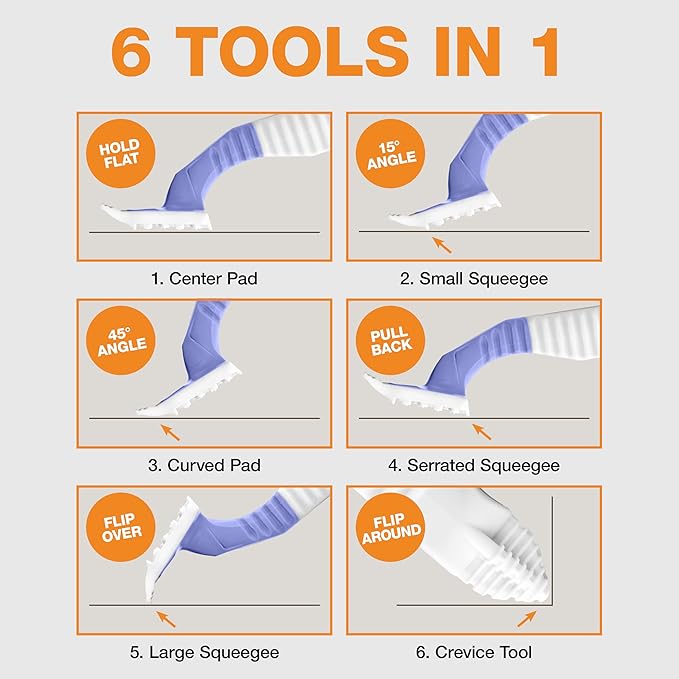 6 TOOLS IN 1

HOLD FLAT

1. Center Pad

15° ANGLE

2. Small Squeegee

45° ANGLE

3. Curved Pad

PULL BACK

4. Serrated Squeegee

FLIP OVER

5. Large Squeegee

FLIP AROUND

6. Crevice Tool