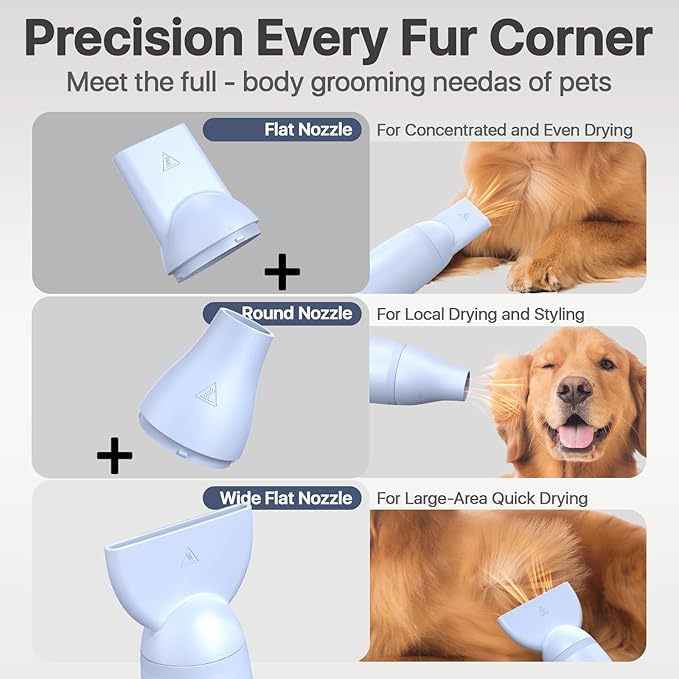 Precision Every Fur Corner
Meet the full - body grooming needas of pets

Flat Nozzle
For Concentrated and Even Drying

+

Round Nozzle
For Local Drying and Styling

+

Wide Flat Nozzle
For Large-Area Quick Drying