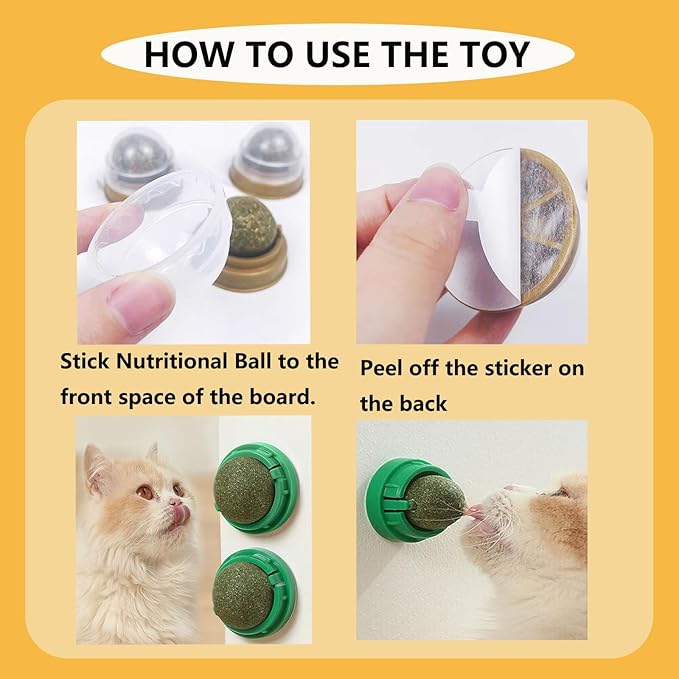 HOW TO USE THE TOY

Stick Nutritional Ball to the front space of the board.

Peel off the sticker on the back