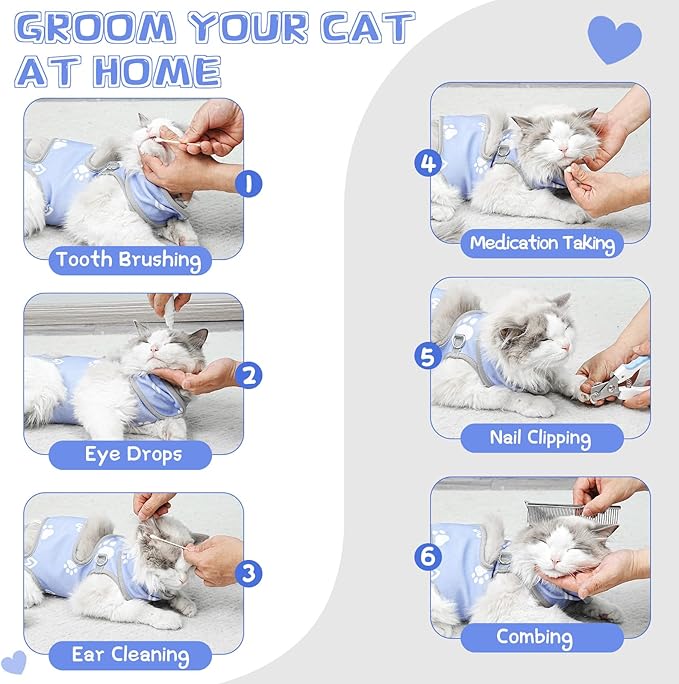 GROOM YOUR CAT AT HOME

1
Tooth Brushing

2
Eye Drops

3
Ear Cleaning

4
Medication Taking

5
Nail Clipping

6
Combing