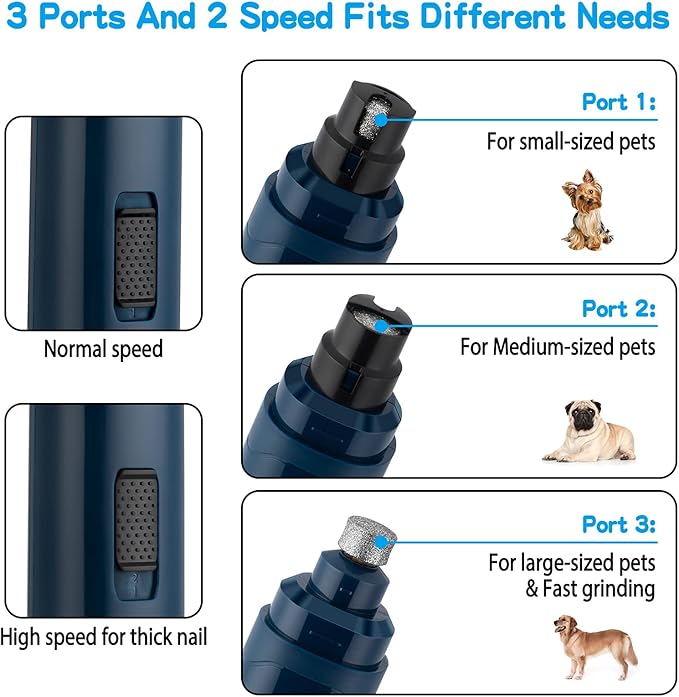 3 Ports And 2 Speed Fits Different Needs

Normal speed

High speed for thick nail

Port 1:
For small-sized pets

Port 2:
For Medium-sized pets

Port 3:
For large-sized pets & Fast grinding