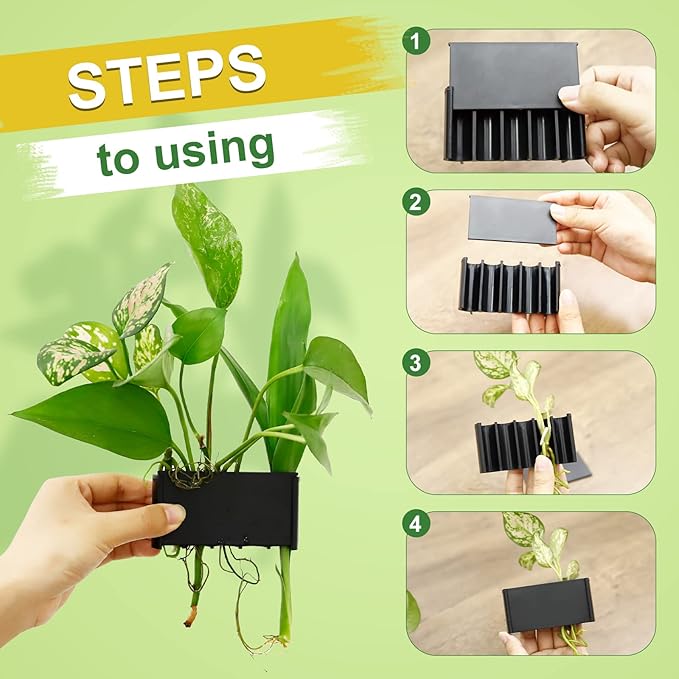 STEPS
to using

1

2

3

4