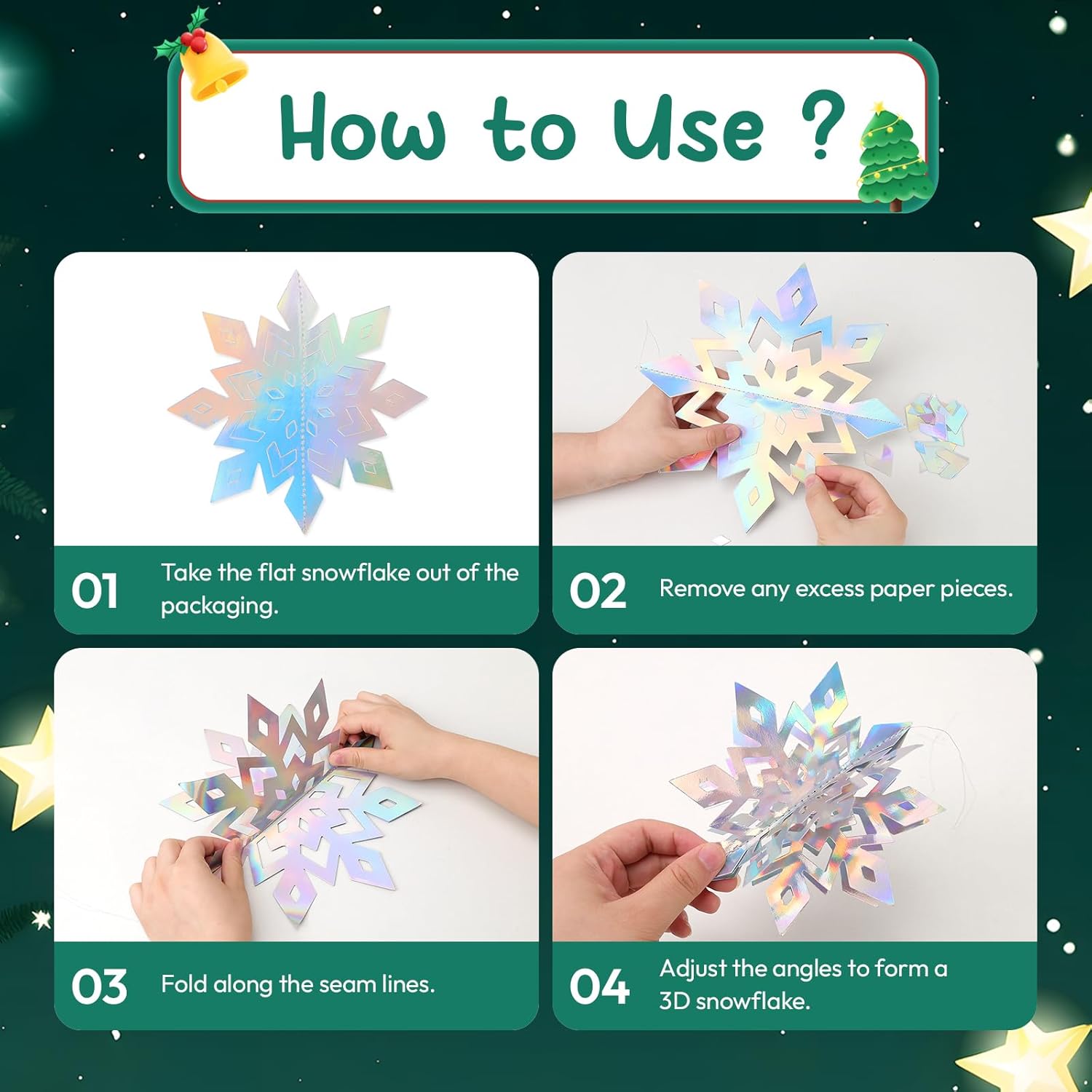 How to Use ?

01 Take the flat snowflake out of the packaging.

02 Remove any excess paper pieces.

03 Fold along the seam lines.

04 Adjust the angles to form a 3D snowflake.