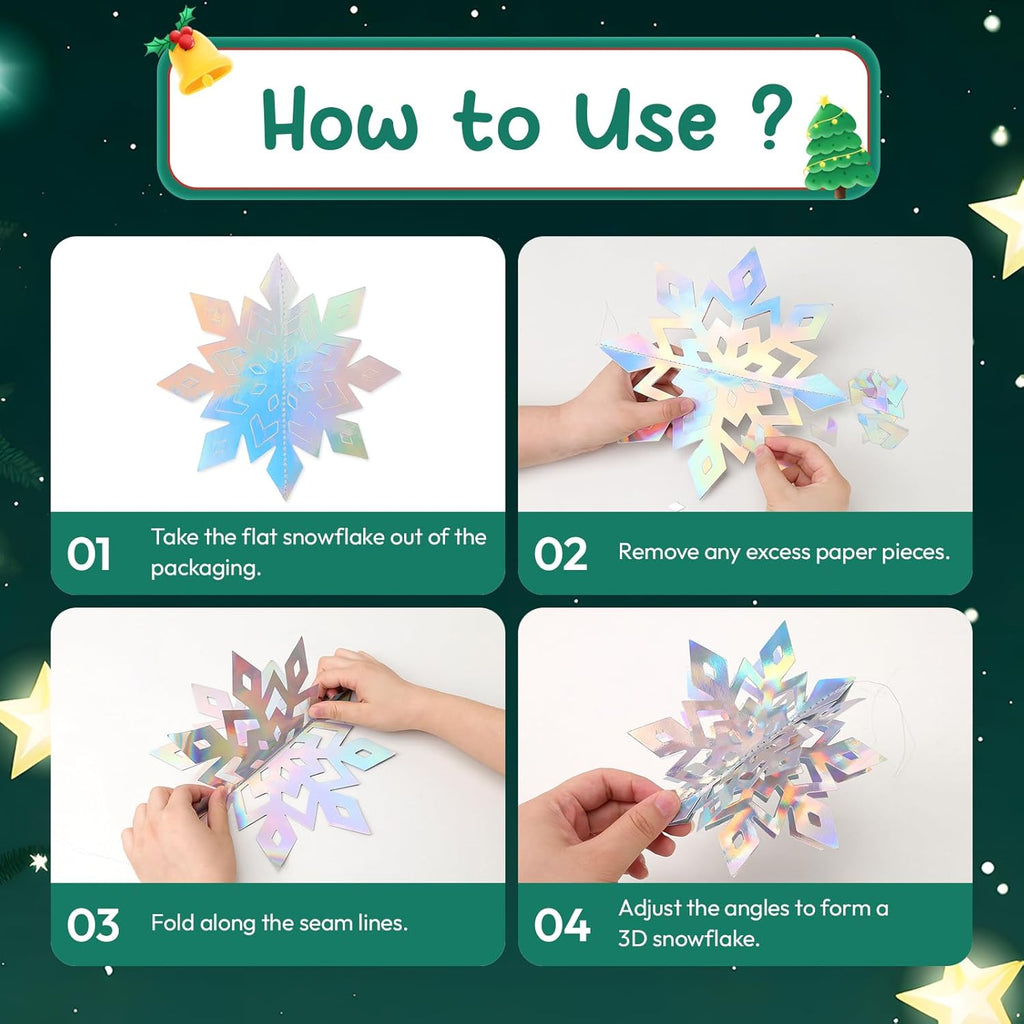 How to Use ?

01 Take the flat snowflake out of the packaging.

02 Remove any excess paper pieces.

03 Fold along the seam lines.

04 Adjust the angles to form a 3D snowflake.