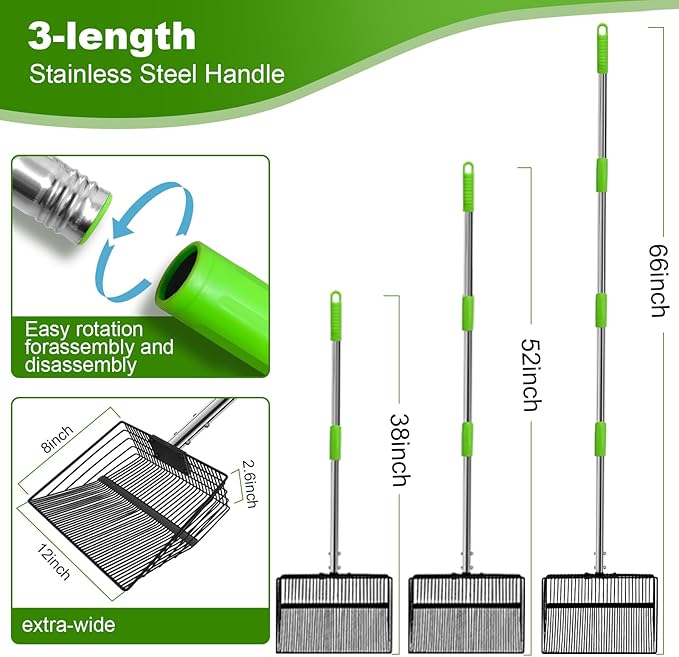 3-length
Stainless Steel Handle

Easy rotation forassembly and disassembly

8inch
2.6inch
12inch

extra-wide

38inch

52inch

66inch