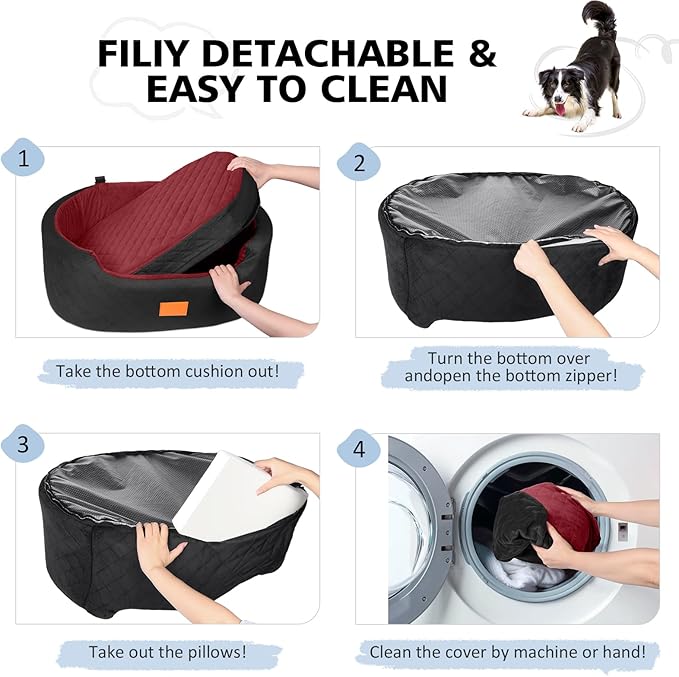 FILIY DETACHABLE & EASY TO CLEAN

1

Take the bottom cushion out!

2

Turn the bottom over andopen the bottom zipper!

3

Take out the pillows!

4

Clean the cover by machine or hand!