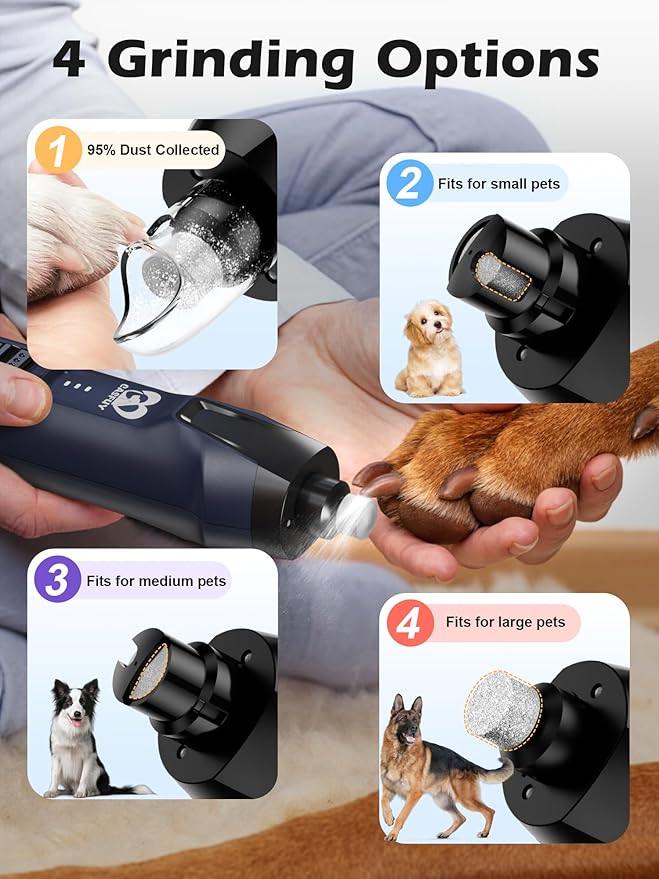 4 Grinding Options

1 95% Dust Collected

2 Fits for small pets

CASFUY

3 Fits for medium pets

4 Fits for large pets