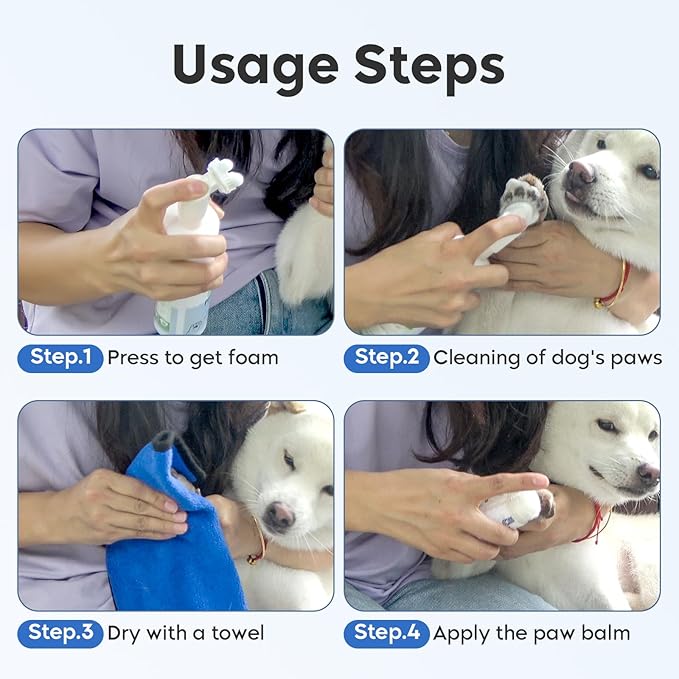 Usage Steps

Step.1 Press to get foam

Step.2 Cleaning of dog's paws

Step.3 Dry with a towel

Step.4 Apply the paw balm