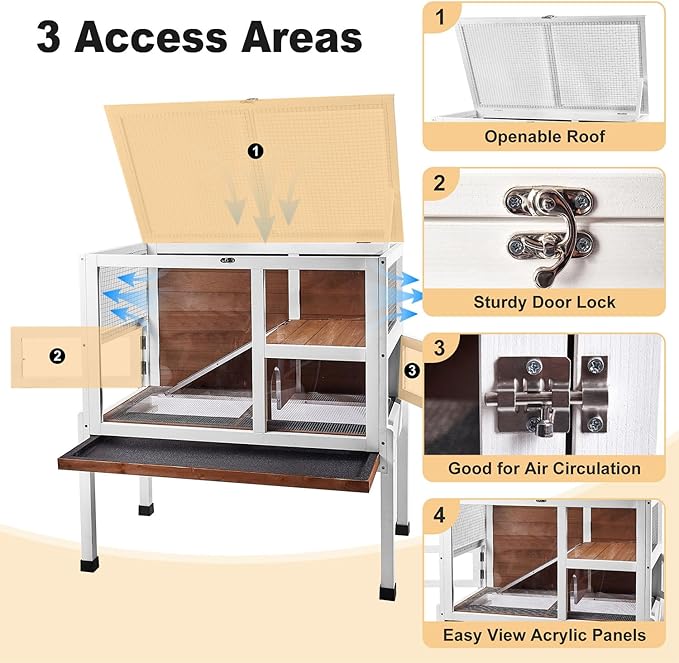 3 Access Areas

1

2

3

1

Openable Roof

2

Sturdy Door Lock

3

Good for Air Circulation

4

Easy View Acrylic Panels