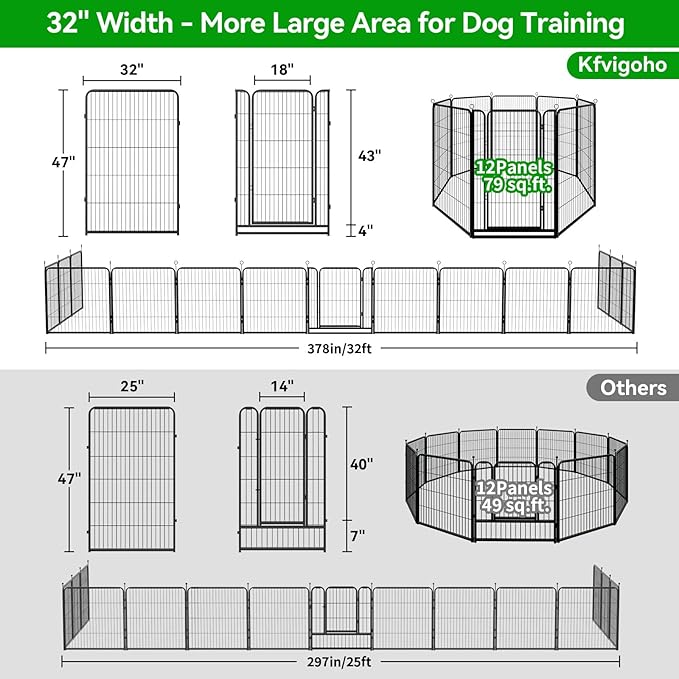 32" Width - More Large Area for Dog Training

Kfvigoho

32"

47"

18"

43"

4"

12Panels
79 sq.ft.

378in/32ft

Others

25"

47"

14"

40"

7"

12Panels
49 sq.ft.

297in/25ft