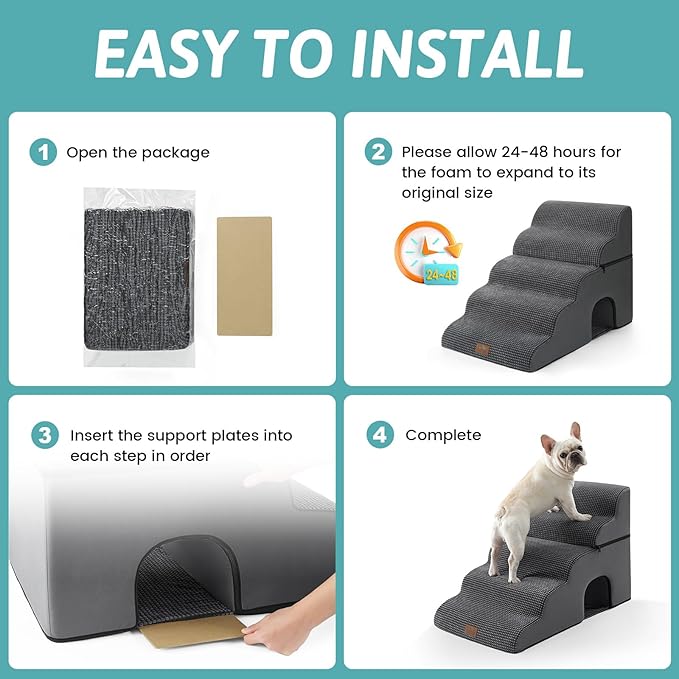 EASY TO INSTALL

1 Open the package

2 Please allow 24-48 hours for the foam to expand to its original size

24-48

3 Insert the support plates into each step in order

4 Complete