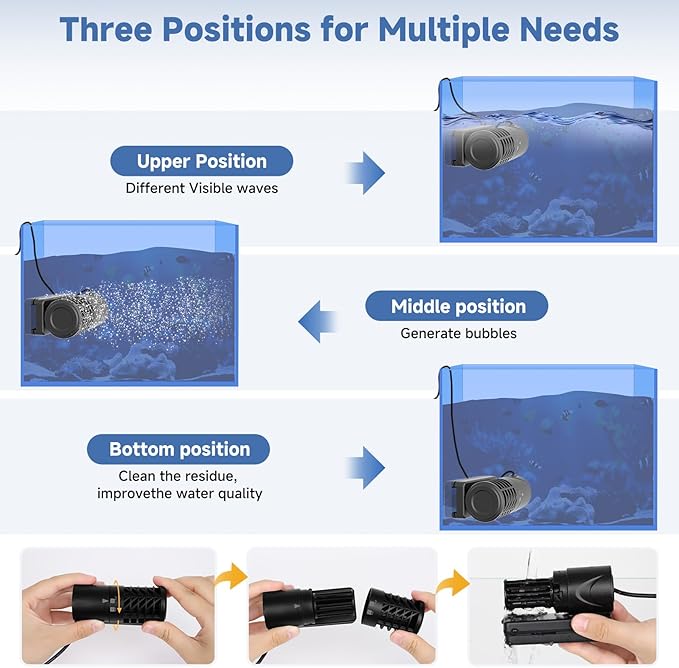 Three Positions for Multiple Needs

Upper Position
Different Visible waves

Middle position
Generate bubbles

Bottom position
Clean the residue, improvethe water quality