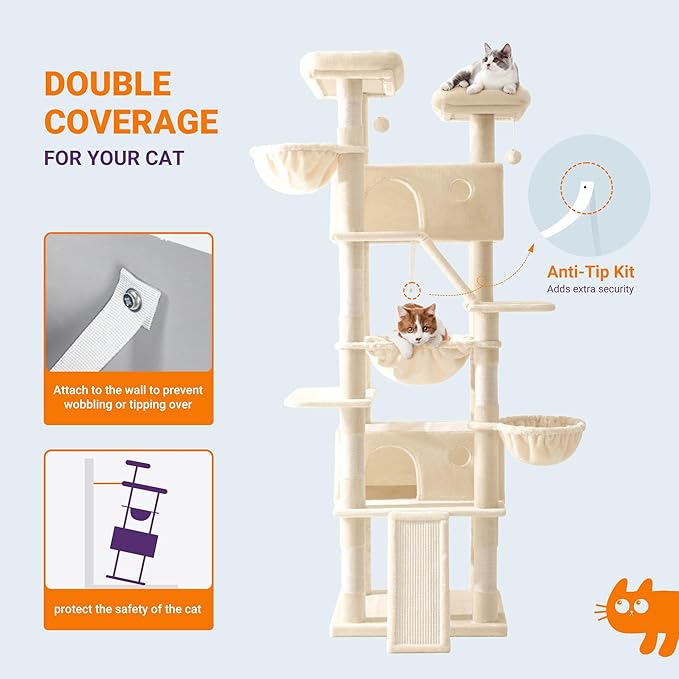 DOUBLE COVERAGE
FOR YOUR CAT

Attach to the wall to prevent wobbling or tipping over

protect the safety of the cat

Anti-Tip Kit
Adds extra security