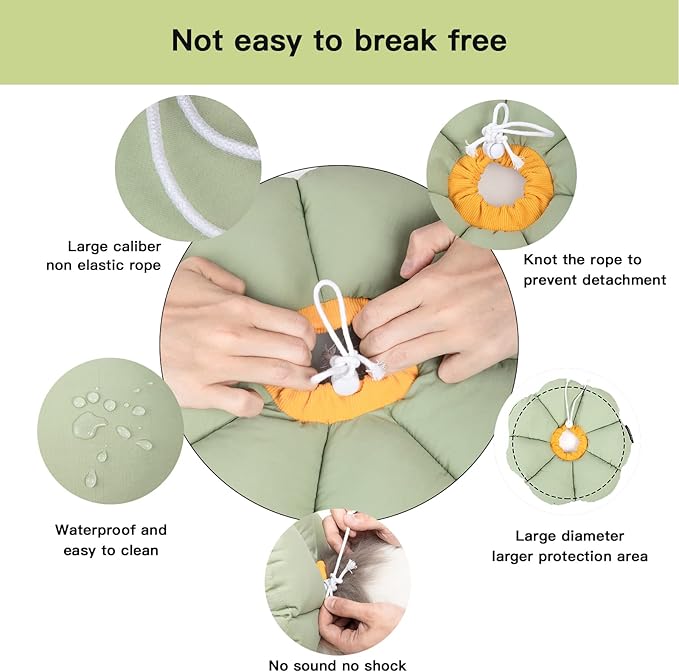 Not easy to break free

Large caliber non elastic rope

Knot the rope to prevent detachment

Waterproof and easy to clean

Large diameter larger protection area

No sound no shock