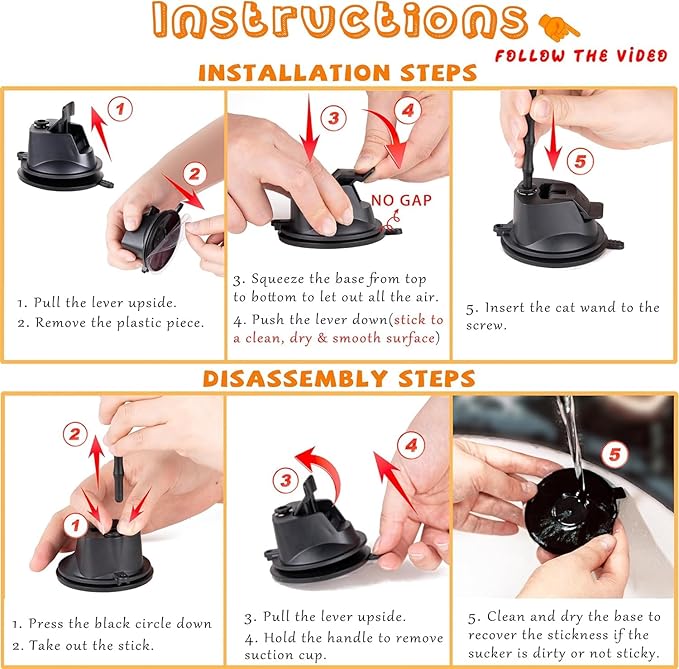 Instructions

FOLLOW THE VIDEO

INSTALLATION STEPS

1

2

1. Pull the lever upside.
2. Remove the plastic piece.

3

4

NO GAP

3. Squeeze the base from top to bottom to let out all the air.
4. Push the lever down(stick to a clean, dry & smooth surface)

5

5. Insert the cat wand to the screw.

DISASSEMBLY STEPS

2

1

1. Press the black circle down
2. Take out the stick.

3

4

3. Pull the lever upside.
4. Hold the handle to remove suction cup.

5

5. Clean and dry the base to recover the stickness if the sucker is dirty or not sticky.