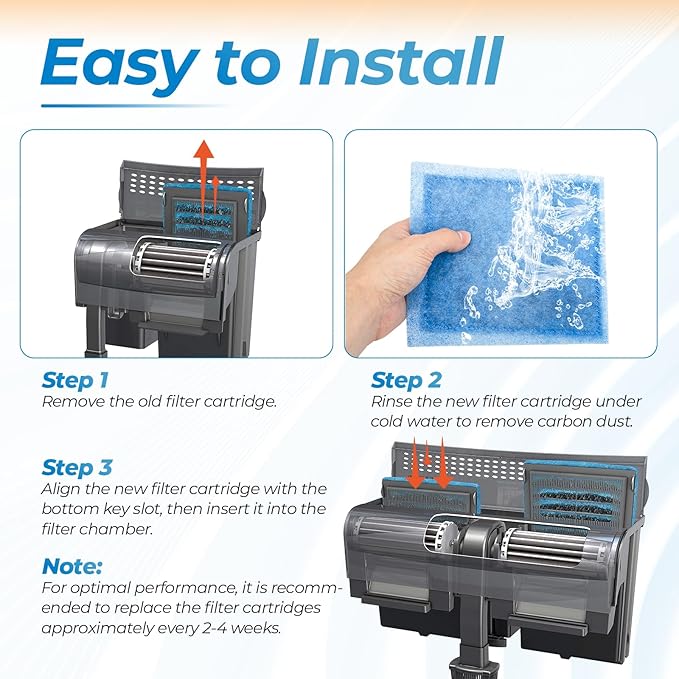 Easy to Install

Step 1
Remove the old filter cartridge.

Step 2
Rinse the new filter cartridge under cold water to remove carbon dust.

Step 3
Align the new filter cartridge with the bottom key slot, then insert it into the filter chamber.

Note:
For optimal performance, it is recommended to replace the filter cartridges approximately every 2-4 weeks.