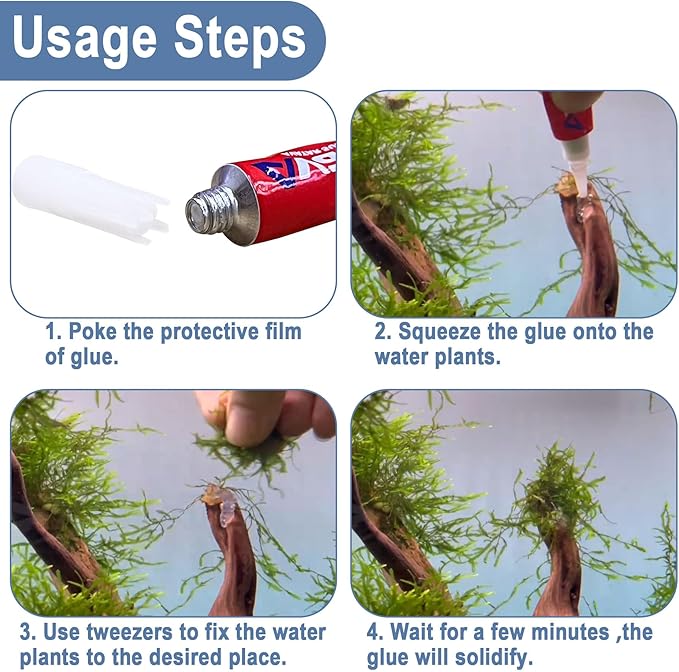 Usage Steps

1. Poke the protective film of glue.

2. Squeeze the glue onto the water plants.

3. Use tweezers to fix the water plants to the desired place.

4. Wait for a few minutes ,the glue will solidify.