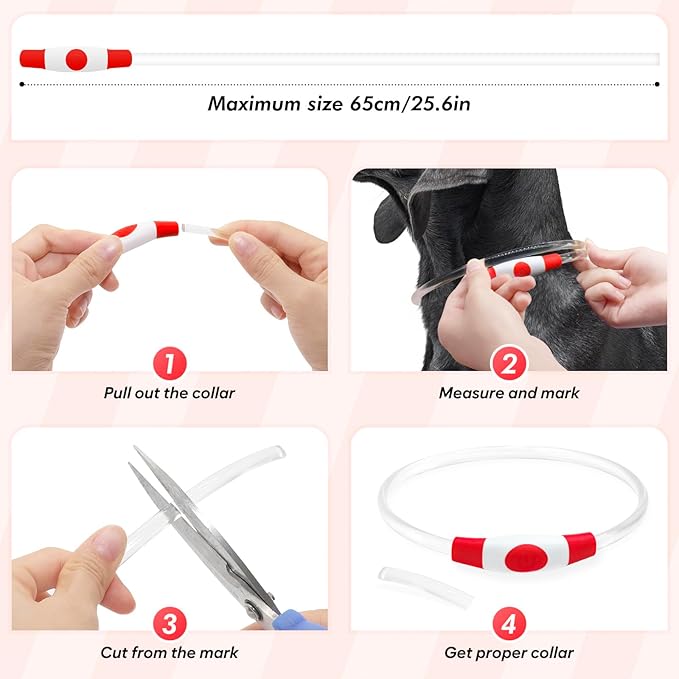 Maximum size 65cm/25.6in

1

Pull out the collar

2

Measure and mark

3

Cut from the mark

4

Get proper collar