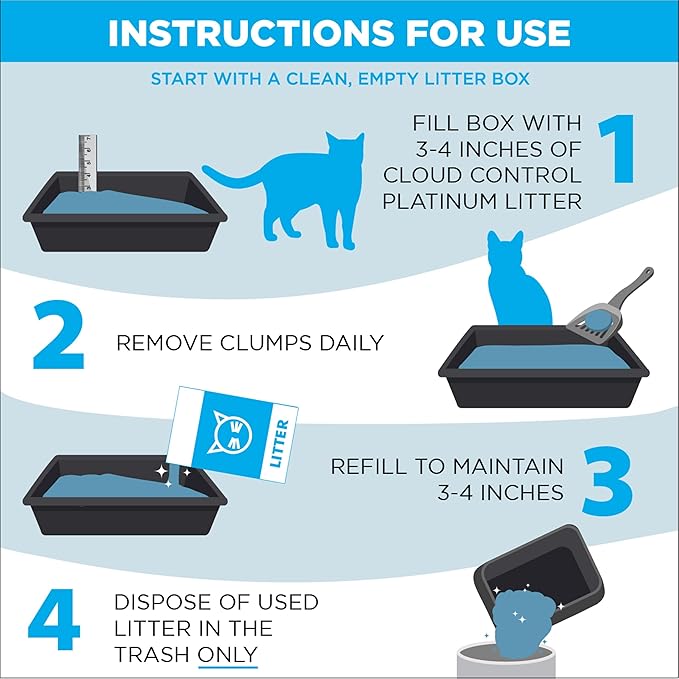 INSTRUCTIONS FOR USE

START WITH A CLEAN, EMPTY LITTER BOX

1 FILL BOX WITH 3-4 INCHES OF CLOUD CONTROL PLATINUM LITTER

2 REMOVE CLUMPS DAILY

LITTER

3 REFILL TO MAINTAIN 3-4 INCHES

4 DISPOSE OF USED LITTER IN THE TRASH ONLY