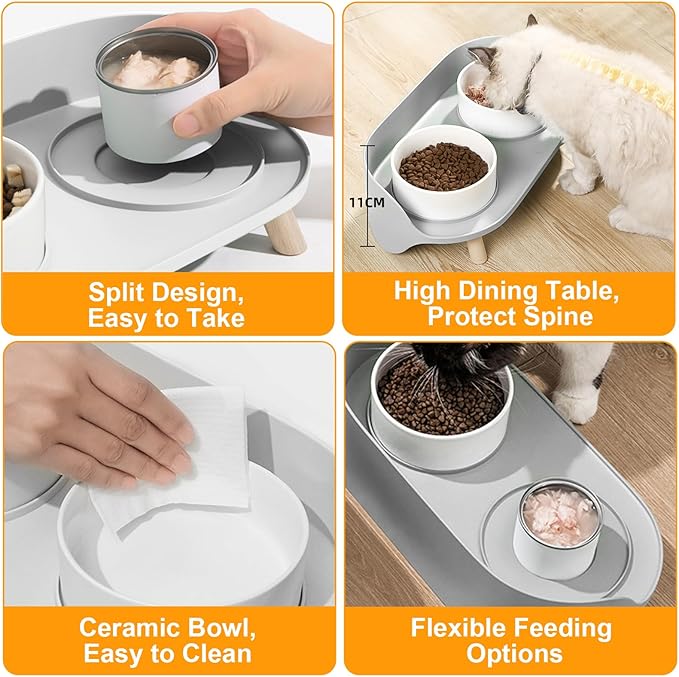 Split Design, Easy to Take

11CM

High Dining Table, Protect Spine

Ceramic Bowl, Easy to Clean

Flexible Feeding Options