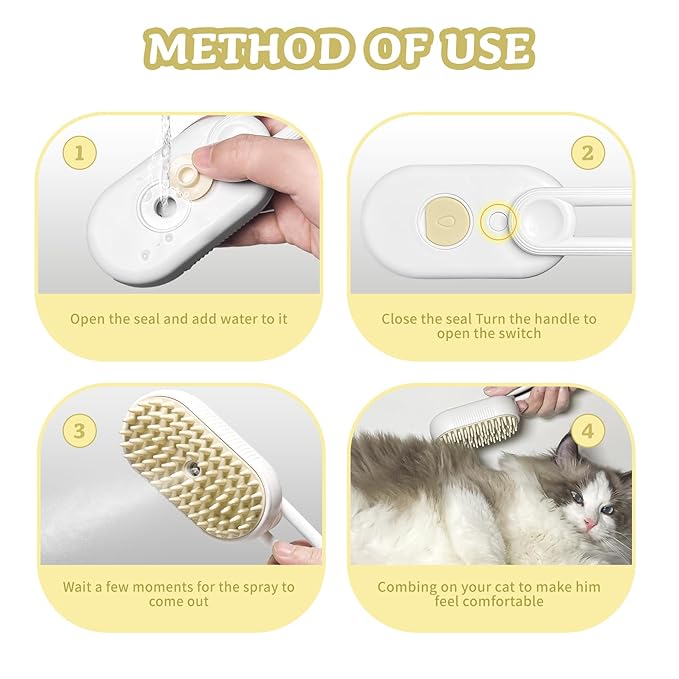 METHOD OF USE

1

Open the seal and add water to it

2

Close the seal Turn the handle to open the switch

3

Wait a few moments for the spray to come out

4

Combing on your cat to make him feel comfortable