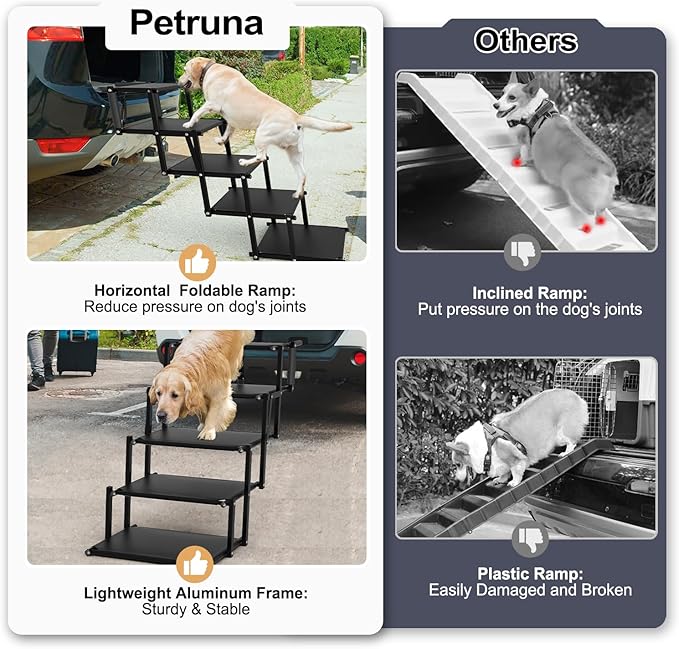 Petruna

Horizontal Foldable Ramp:
Reduce pressure on dog's joints

Lightweight Aluminum Frame:
Sturdy & Stable

Others

Inclined Ramp:
Put pressure on the dog's joints

Plastic Ramp:
Easily Damaged and Broken